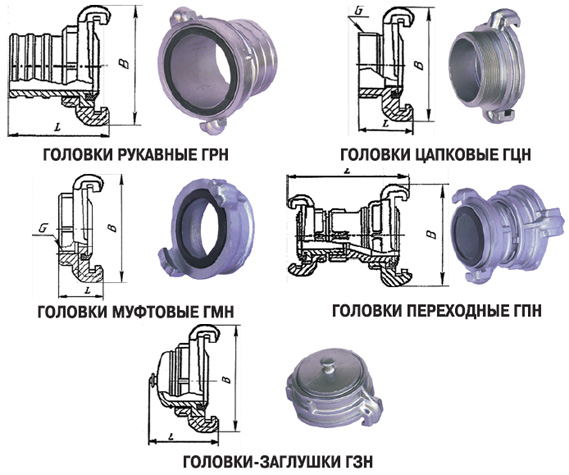 B
L
ГОЛОВКИ РУКАВНЫЕ ГРН

G
B
L
ГОЛОВКИ ЦАПКОВЫЕ ГЦН

G
B
L
ГОЛОВКИ МУФТОВЫЕ ГМН

L
B
ГОЛОВКИ ПЕРЕХОДНЫЕ ГПН

B
L
ГОЛОВКИ-ЗАГЛУШКИ ГЗН